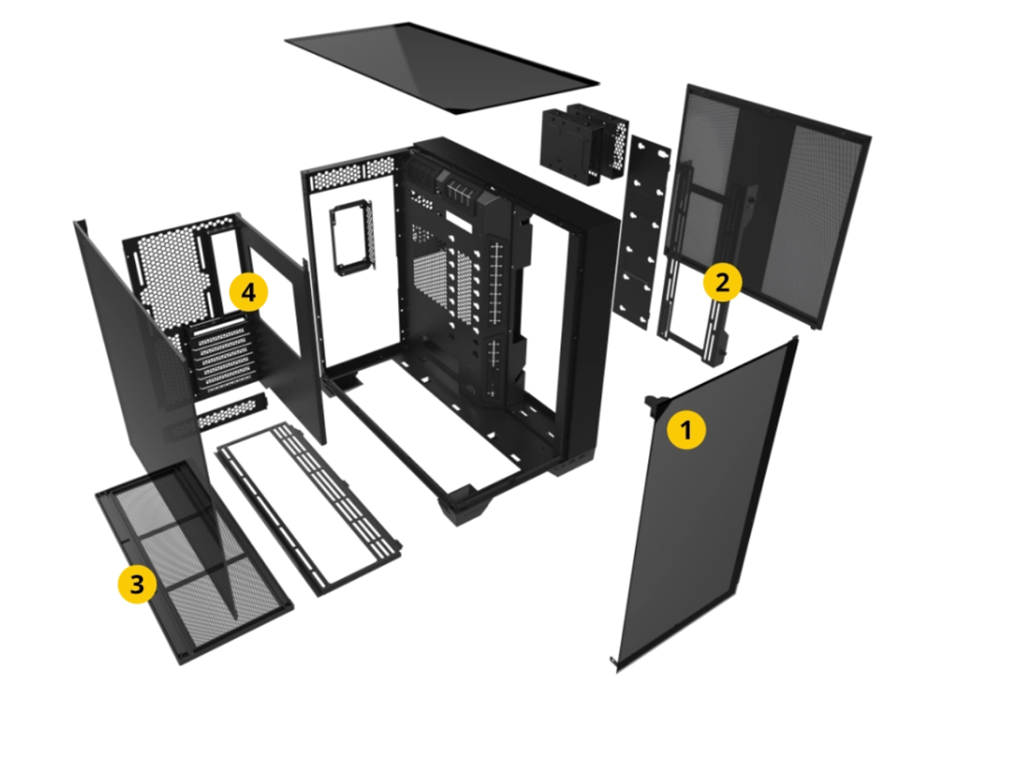 4
2
1
3